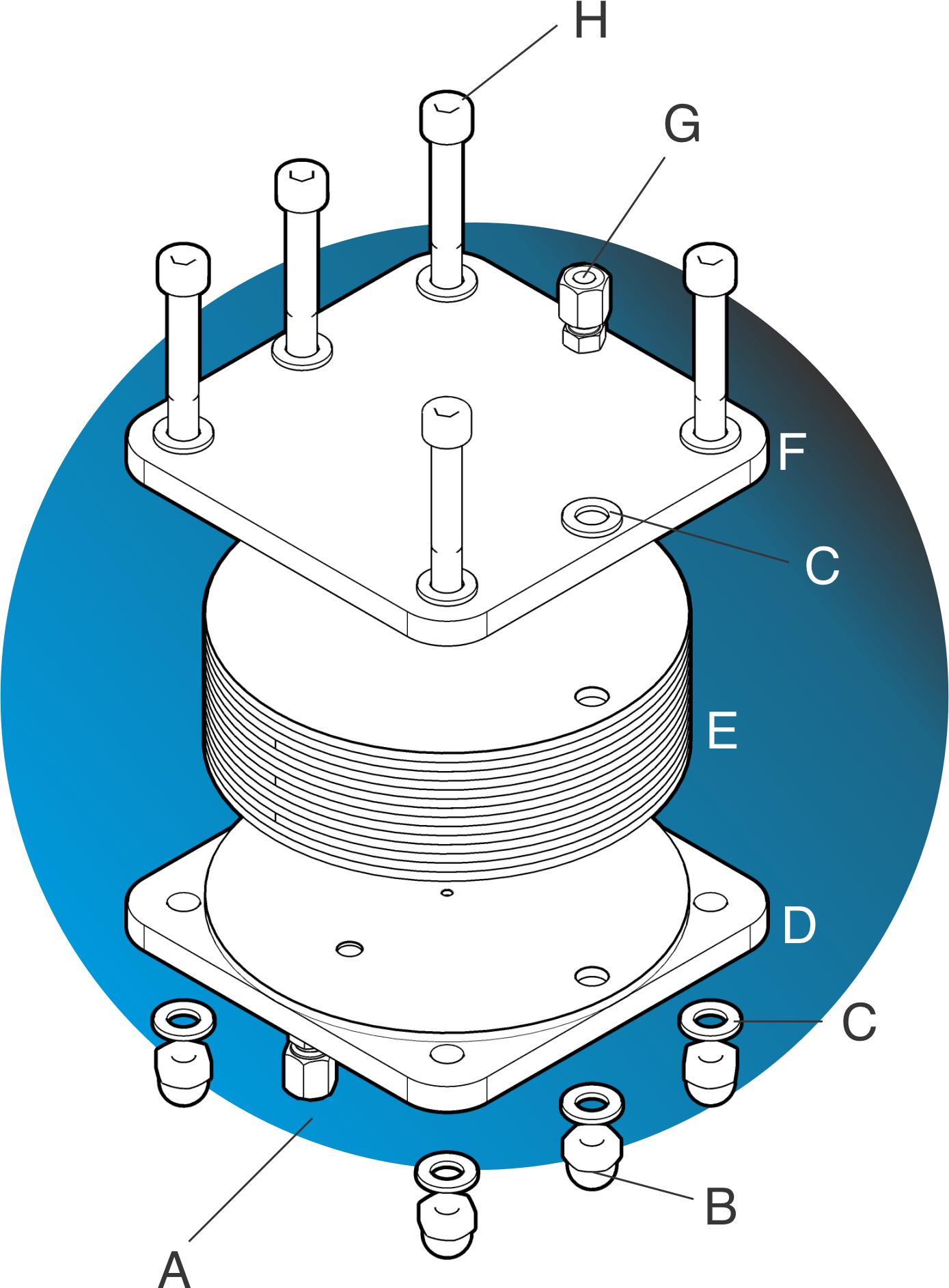 H
G
F
C
E
D
C
B
A