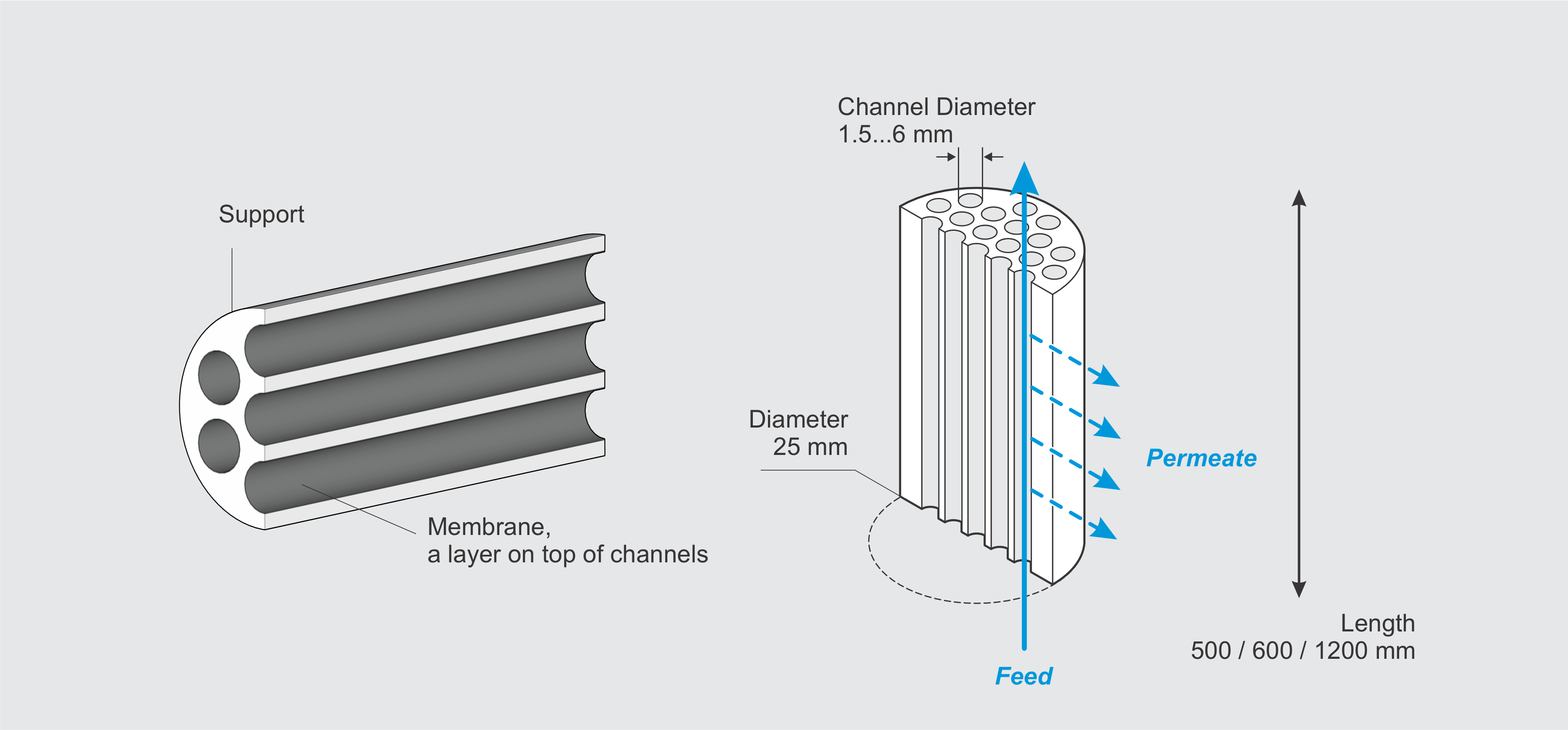 Support

Membrane,
a layer on top of channels

Channel Diameter
1.5...6 mm

Diameter
25 mm

Permeate

Feed

Length
500 / 600 / 1200 mm