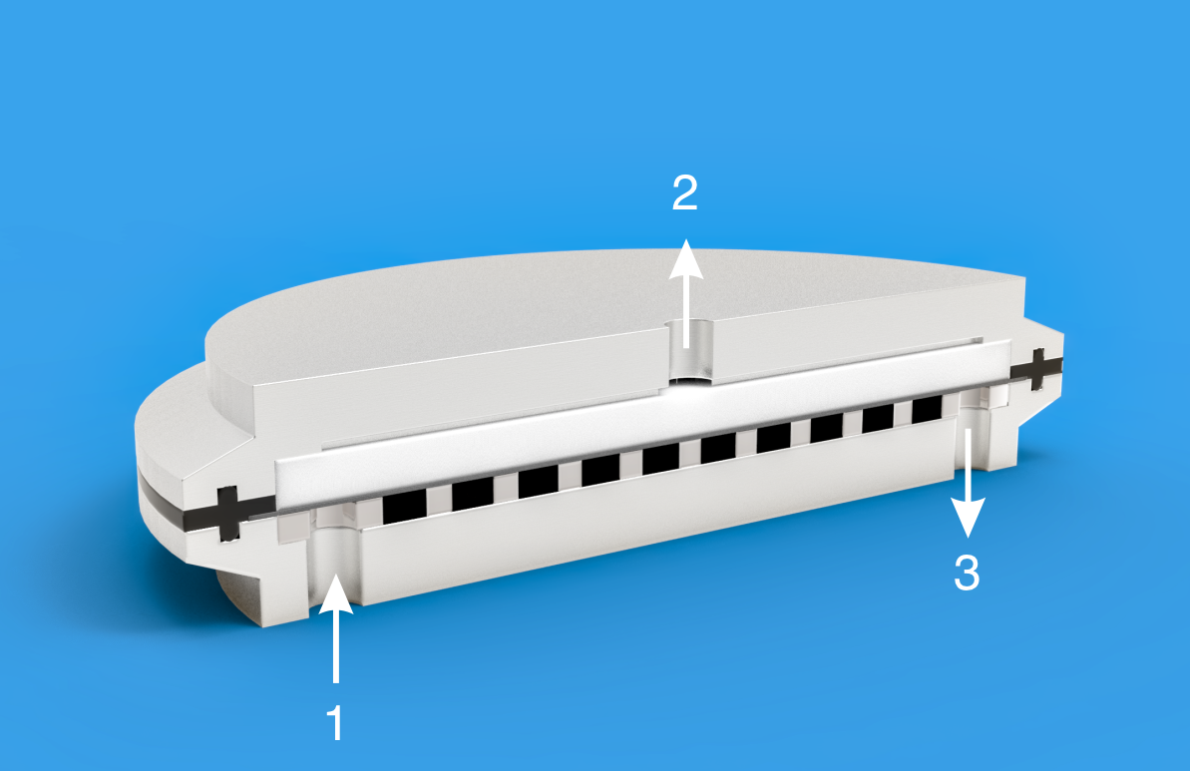 2

3

1